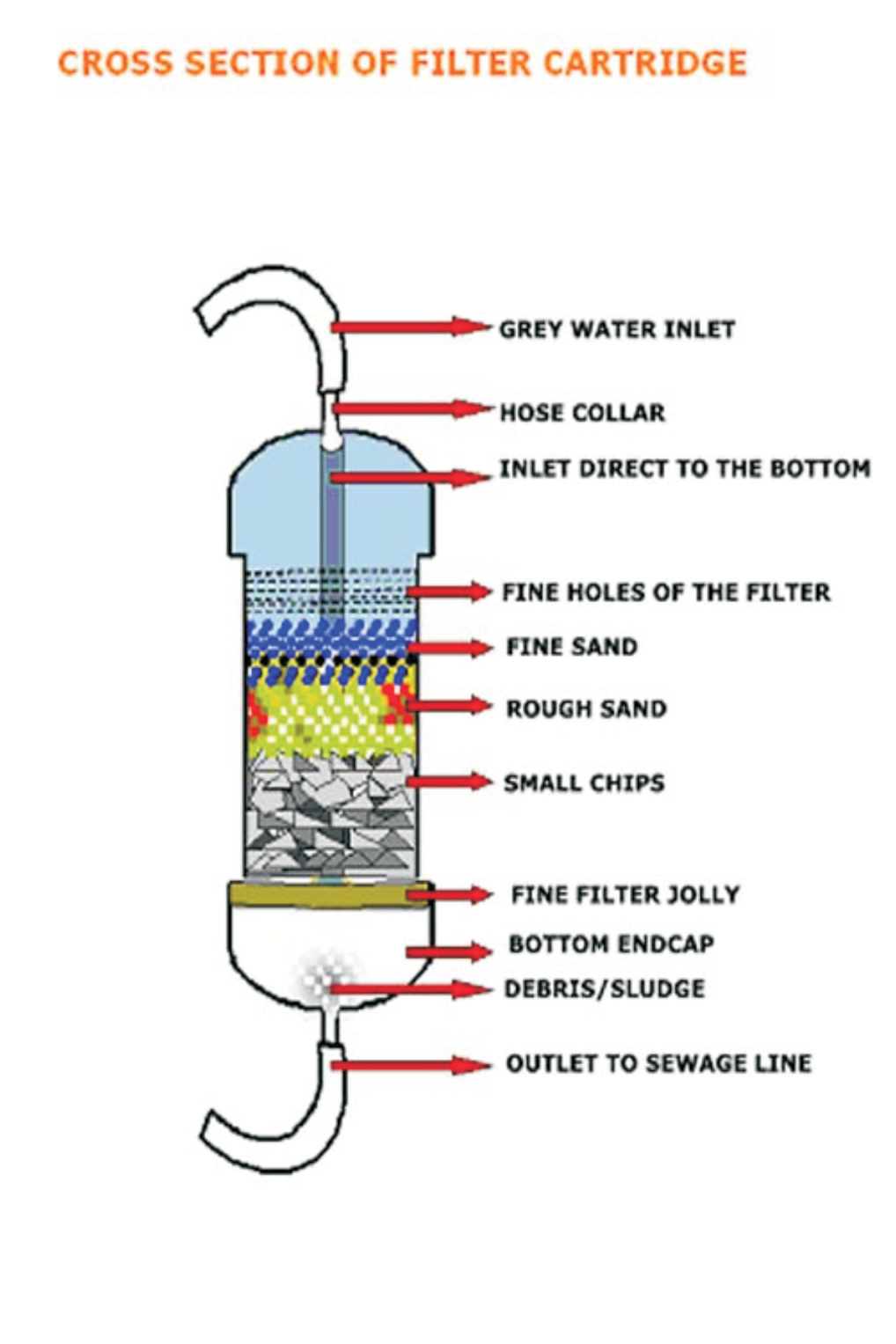 CROSS SECTION OF FILTER CARTRIDGE

GREY WATER INLET

HOSE COLLAR

INLET DIRECT TO THE BOTTOM

FINE HOLES OF THE FILTER

FINE SAND

ROUGH SAND

SMALL CHIPS

FINE FILTER JOLLY

BOTTOM ENDCAP

DEBRIS/SLUDGE

OUTLET TO SEWAGE LINE